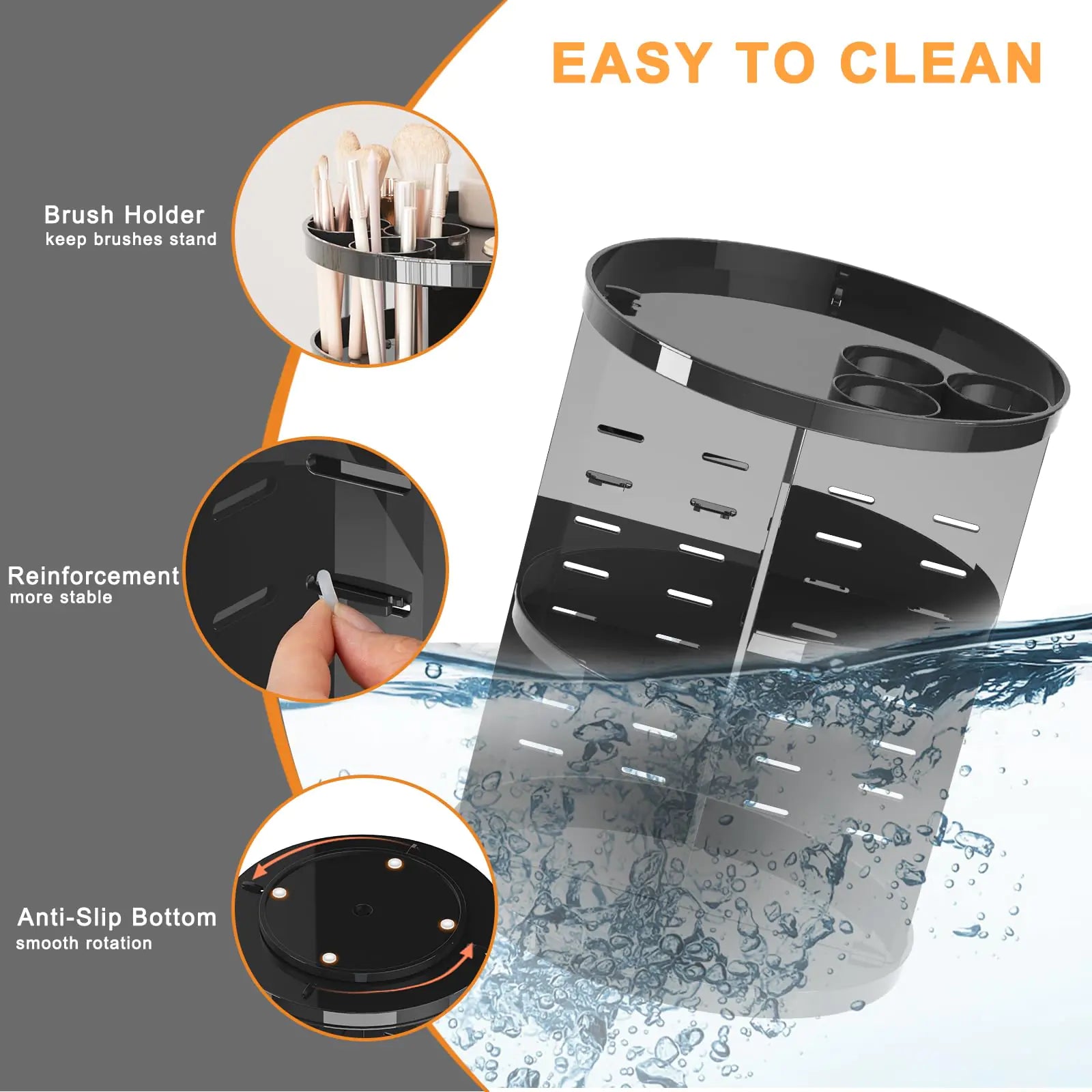 EASY TO CLEAN

Brush Holder
keep brushes stand

Reinforcement
more stable

Anti-Slip Bottom
smooth rotation