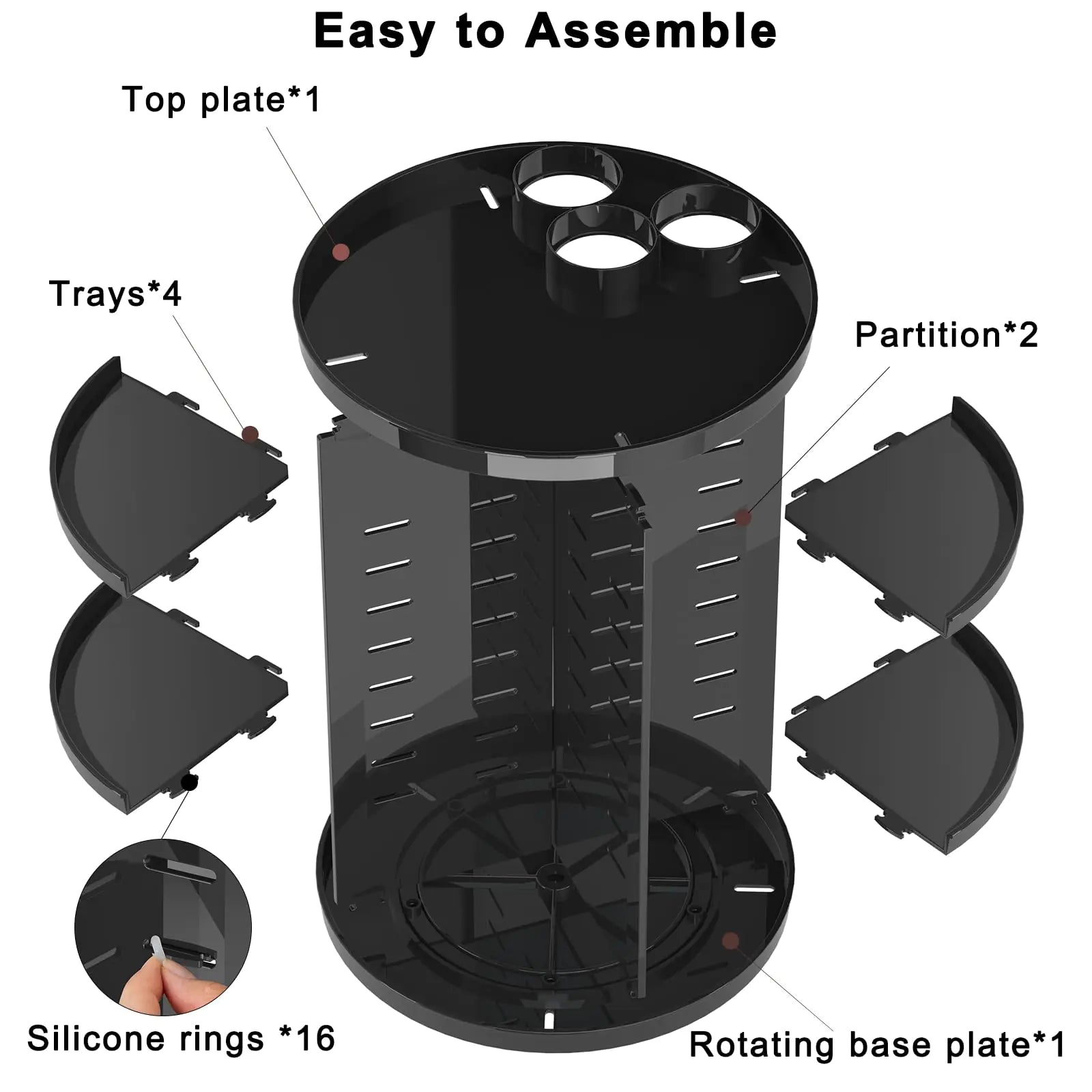 Easy to Assemble

Top plate*1

Trays*4

Partition*2

Silicone rings *16

Rotating base plate*1